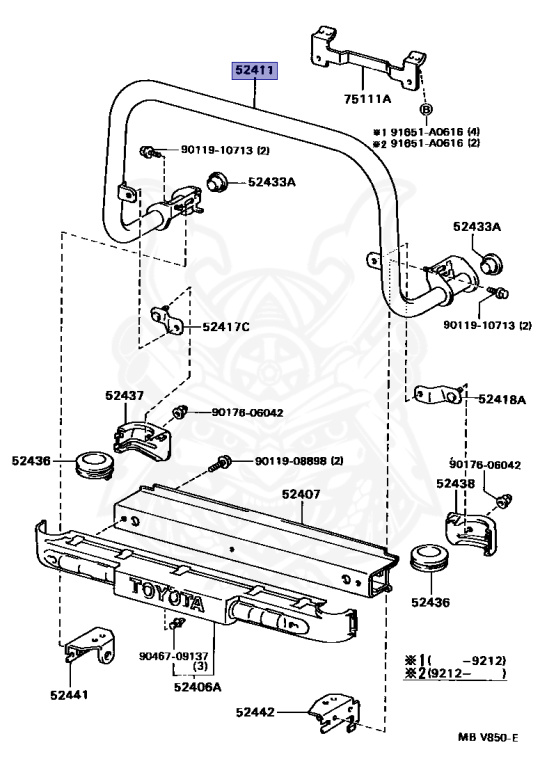 52411

75111A

B

※1 91651-A0616 (4)
※2 91651-A0616 (2)

90119-10713 (2)

52433A

52433A

90119-10713 (2)

52417C

52418A

52437

90176-06042

52436

90119-08898 (2)

90176-06042

52407

52438

TOYOTA

52436

90467-09137 (3)

52406A

52441

※1(     -9212)
※2(9212-     )

52442

MB V850-E