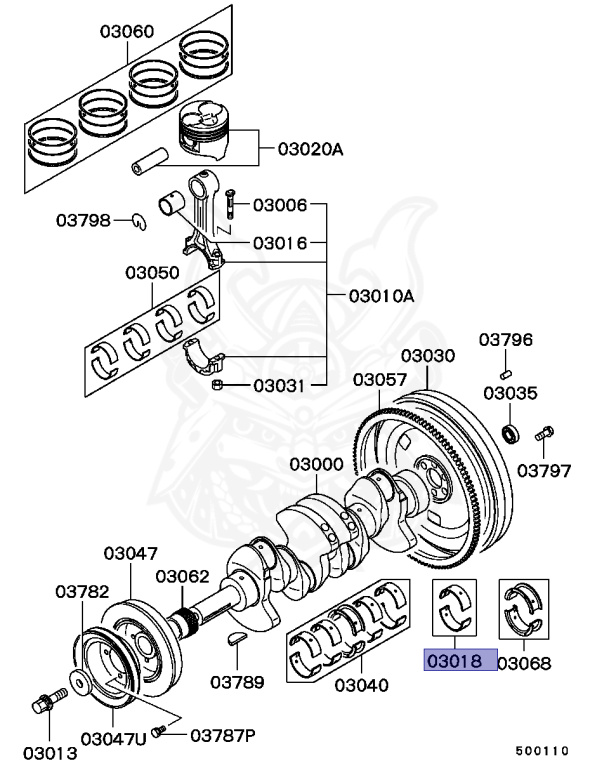 03060
03020A
03798
03006
03016
03050
03010A
03031
03796
03030
03057
03035
03797
03000
03047
03062
03782
03789
03040
03018
03068
03013
03047U
03787P
500110