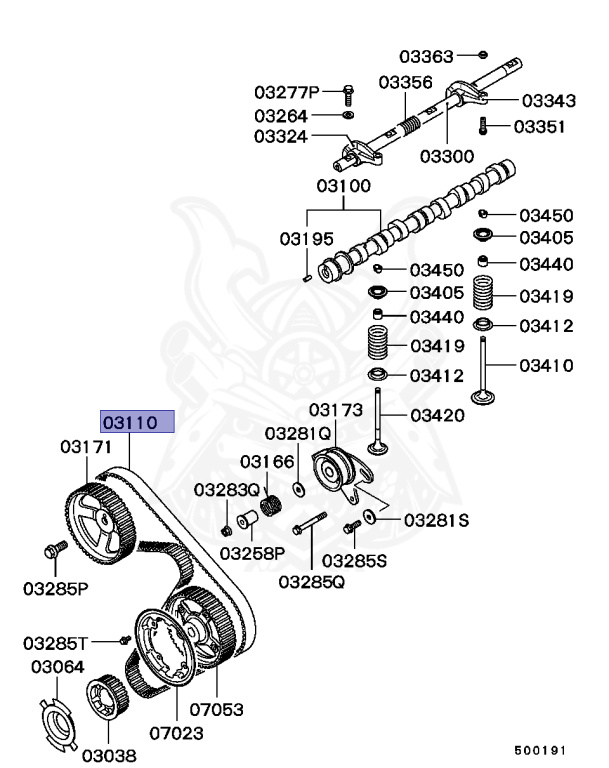 03363
03277P
03356
03343
03264
03351
03324
03300
03100
03450
03195
03405
03450
03440
03405
03419
03440
03412
03419
03410
03412
03173
03420
03110
03281Q
03171
03166
03283Q
03281S
03258P
03285S
03285P
03285Q
03285T
03064
07053
07023
03038
500191