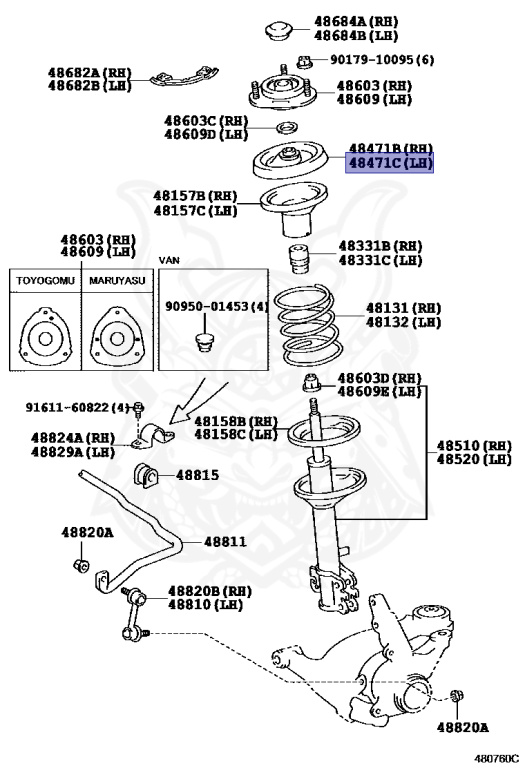 48684A (RH)
48684B (LH)

90179-10095 (6)

48682A (RH)
48682B (LH)

48603 (RH)
48609 (LH)

48603C (RH)
48609D (LH)

48471B (RH)
48471C (LH)

48157B (RH)
48157C (LH)

48603 (RH)
48609 (LH)

VAN

TOYOGOMU

MARUYASU

90950-01453 (4)

48331B (RH)
48331C (LH)

48131 (RH)
48132 (LH)

48603D (RH)
48609E (LH)

91611-60822 (4)

48158B (RH)
48158C (LH)

48824A (RH)
48829A (LH)

48510 (RH)
48520 (LH)

48815

48820A

48811

48820B (RH)
48810 (LH)

48820A

480760C