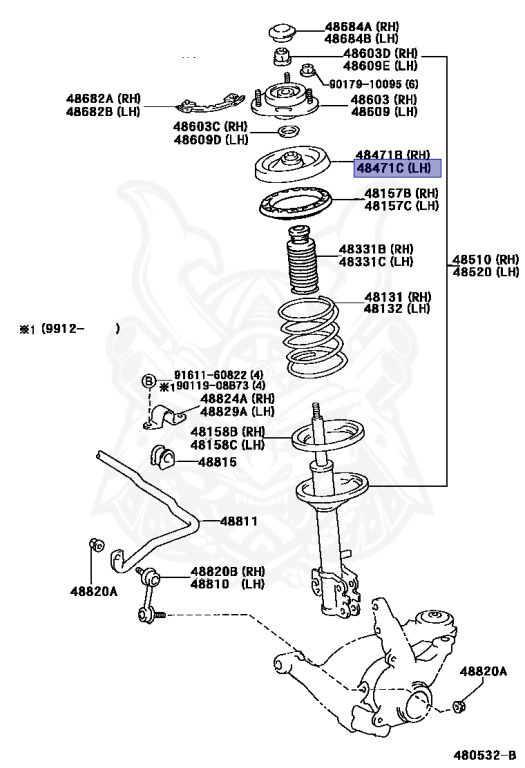 48684A (RH)
48684B (LH)

48603D (RH)
48609E (LH)

90179-10095 (6)

48682A (RH)
48682B (LH)

48603 (RH)
48609 (LH)

48603C (RH)
48609D (LH)

48471B (RH)
48471C (LH)

48157B (RH)
48157C (LH)

48331B (RH)
48331C (LH)

48510 (RH)
48520 (LH)

48131 (RH)
48132 (LH)

※1 (9912-        )

B 91611-60822 (4)
※1 90119-08B73 (4)

48824A (RH)
48829A (LH)

48158B (RH)
48158C (LH)

48815

48811

48820B (RH)
48810 (LH)

48820A

48820A

480532-B