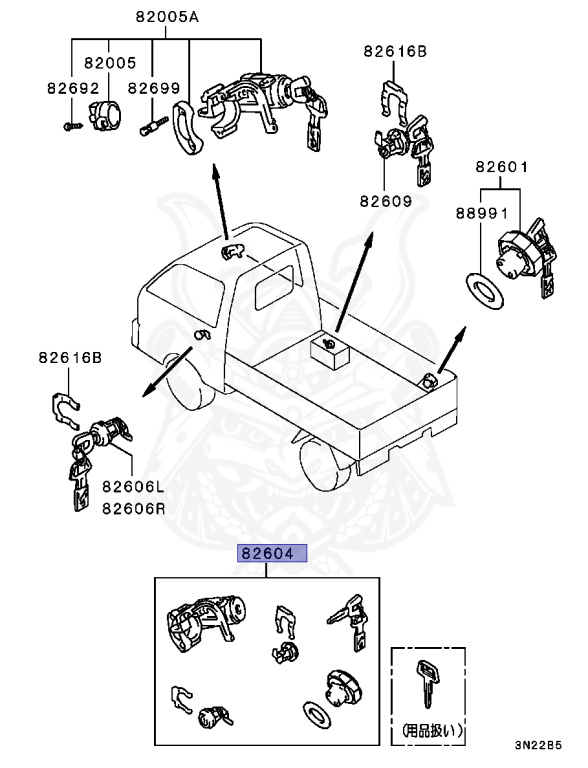 82005A
82005
82692
82699
82616B
82609
82601
88991
82616B
82606L
82606R
82604
(用品扱い)
3N22B5