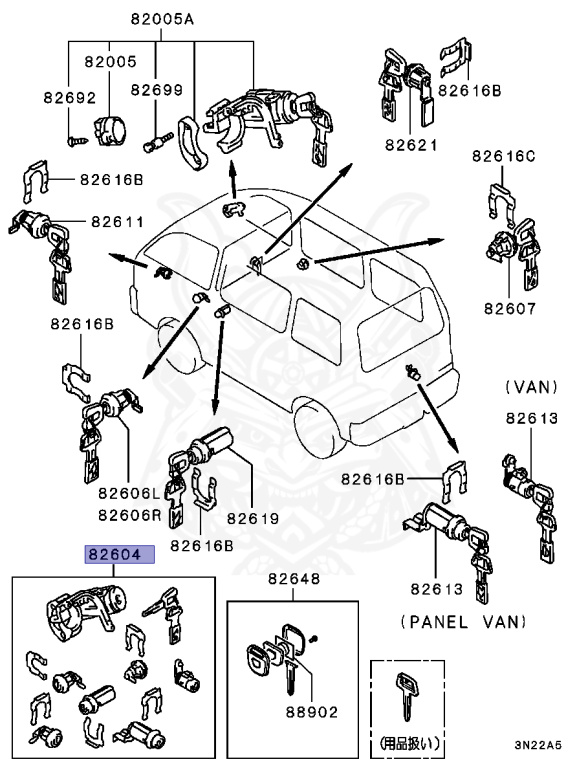 82005A
82005
82692
82699
82616B
82621
82616C
82616B
82611
82607
82616B
(VAN)
82613
82606L
82606R
82619
82616B
82616B
82613
(PANEL VAN)
82604
82648
88902
(用品扱い)
3N22A5