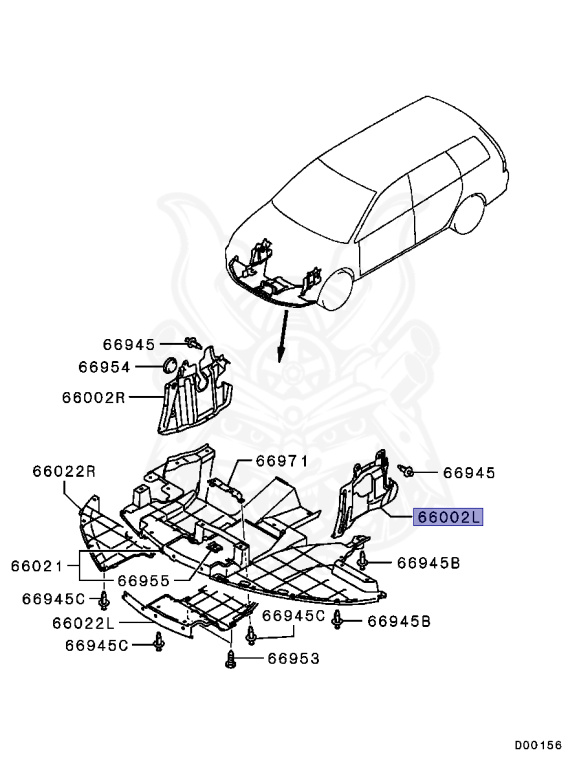 66945
66954
66002R
66022R
66971
66945
66002L
66021
66955
66945B
66945C
66022L
66945C
66945B
66945C
66953
D00156