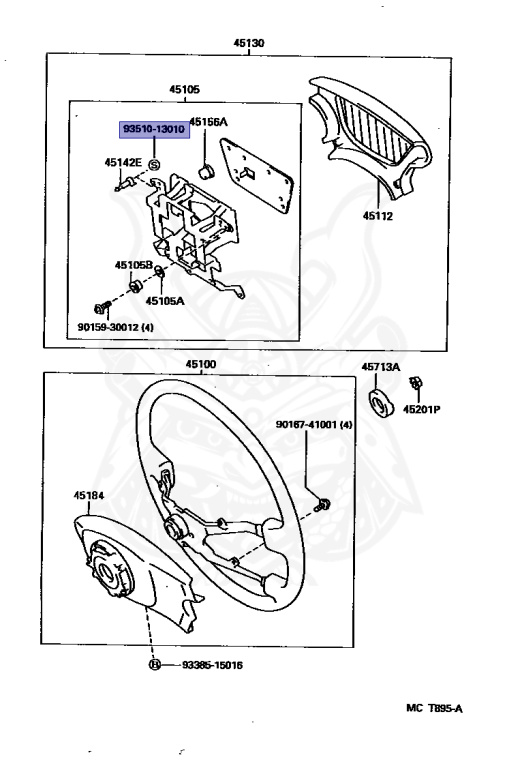 45130

45105

93510-13010

45156A

45142E

S

45112

45105B

45105A

90159-30012 (4)

45100

45713A

45201P

90167-41001 (4)

45184

H

93385-15016

MC T895-A