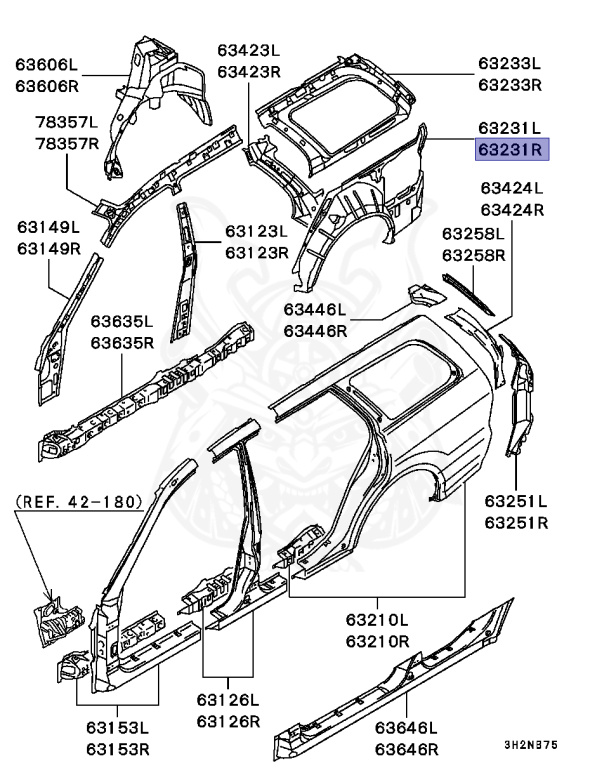 63606L
63606R

63423L
63423R

63233L
63233R

78357L
78357R

63231L
63231R

63424L
63424R

63149L
63149R

63123L
63123R

63258L
63258R

63446L
63446R

63635L
63635R

(REF. 42-180)

63251L
63251R

63210L
63210R

63126L
63126R

63153L
63153R

63646L
63646R

3H2N875