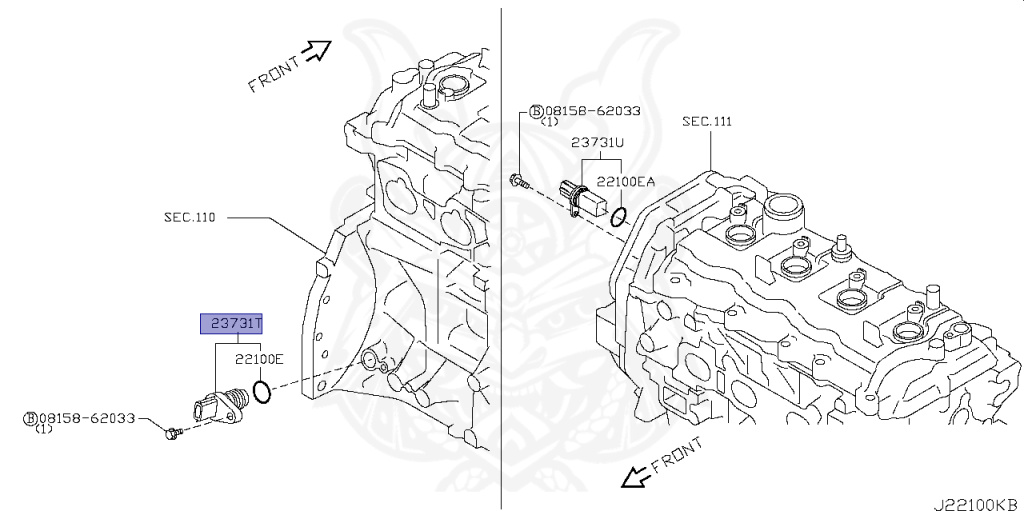 FRONT

SEC.110

23731T

22100E

Ⓑ08158-62033
(1)

Ⓑ08158-62033
(1)

23731U

22100EA

SEC.111

FRONT

J22100KB