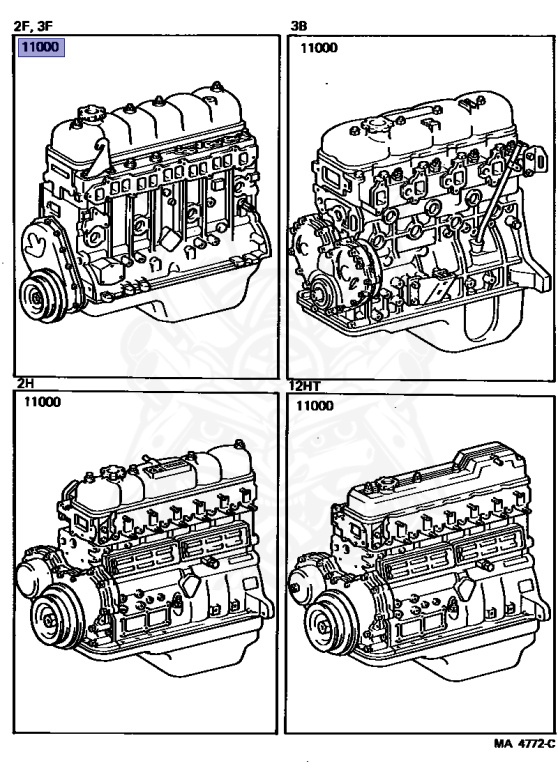 2F, 3F
11000

3B
11000

2H
11000

12HT
11000

MA 4772-C