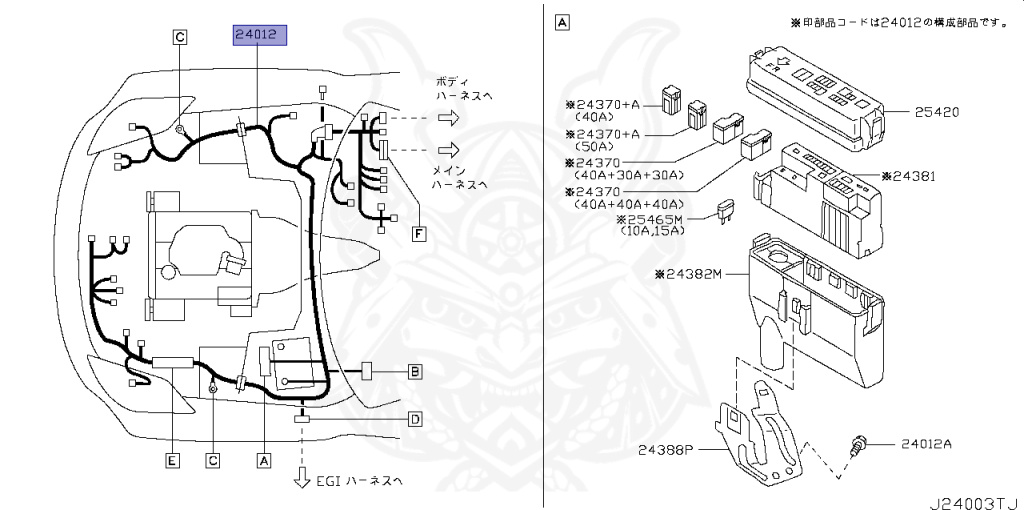 C
24012
ボディ
ハーネスへ
メイン
ハーネスへ
F
B
D
E
C
A
EGI ハーネスへ

A
※印部品コードは24012の構成部品です。
※24370+A
(40A)
※24370+A
(50A)
※24370
(40A+30A+30A)
※24370
(40A+40A+40A)
※25465M
(10A,15A)
25420
※24381
※24382M
24388P
24012A
J24003TJ