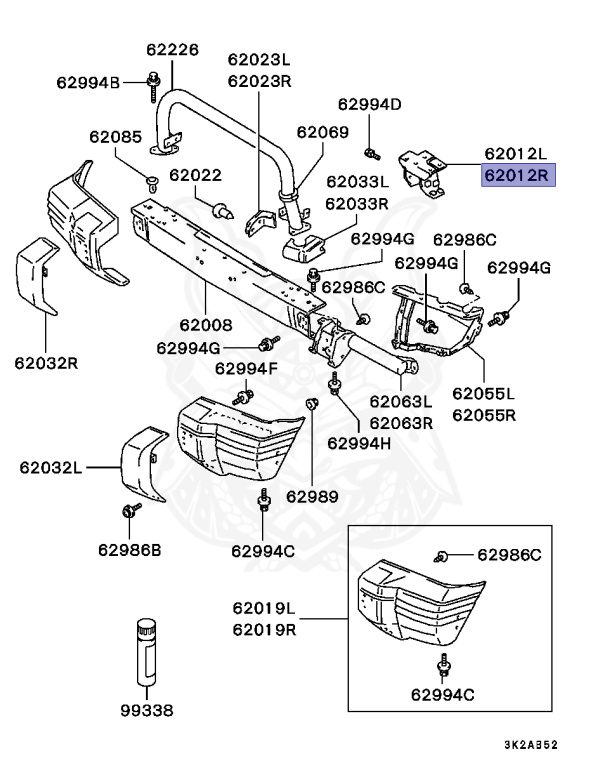 62226
62994B
62023L
62023R
62994D
62085
62069
62012L
62012R
62022
62033L
62033R
62994G
62986C
62994G
62994G
62986C
62008
62994G
62032R
62994F
62063L
62063R
62055L
62055R
62994H
62032L
62989
62986B
62994C
62986C
62019L
62019R
62994C
99338
3K2AB52