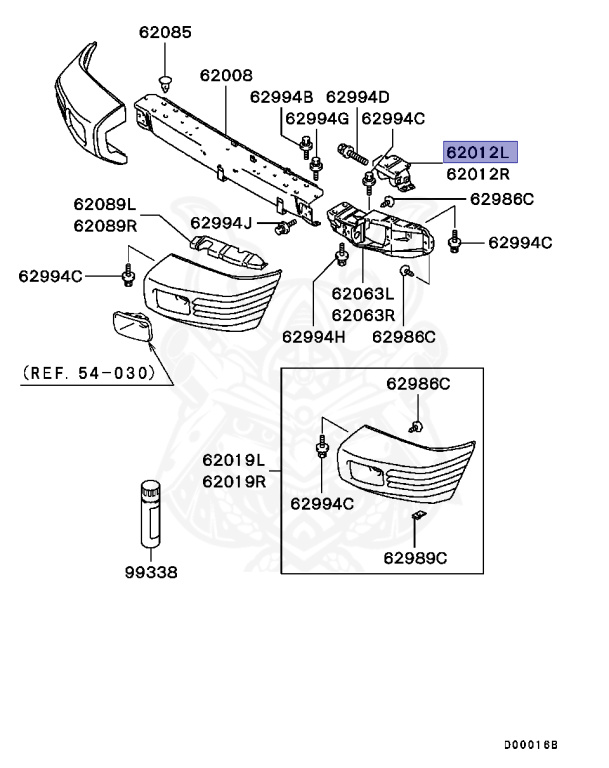 62085
62008
62994B
62994D
62994G
62994C
62012L
62012R
62089L
62089R
62994J
62986C
62994C
62994C
62063L
62063R
62994H
62986C
(REF. 54-030)
62986C
62019L
62019R
62994C
62989C
99338
D00016B