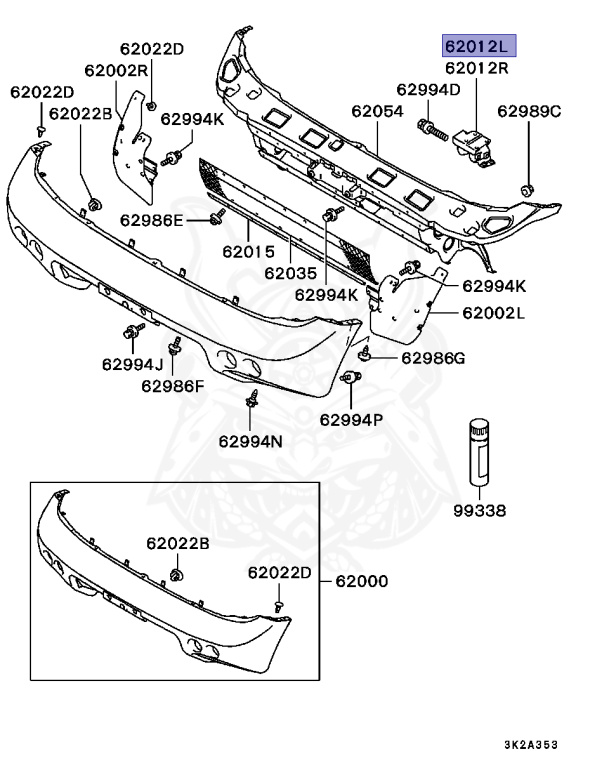 62022D
62002R
62022D
62022B
62994K
62012L
62012R
62994D
62054
62989C
62986E
62015
62035
62994K
62994K
62002L
62994J
62986F
62986G
62994P
62994N
99338
62022B
62022D
62000
3K2A353