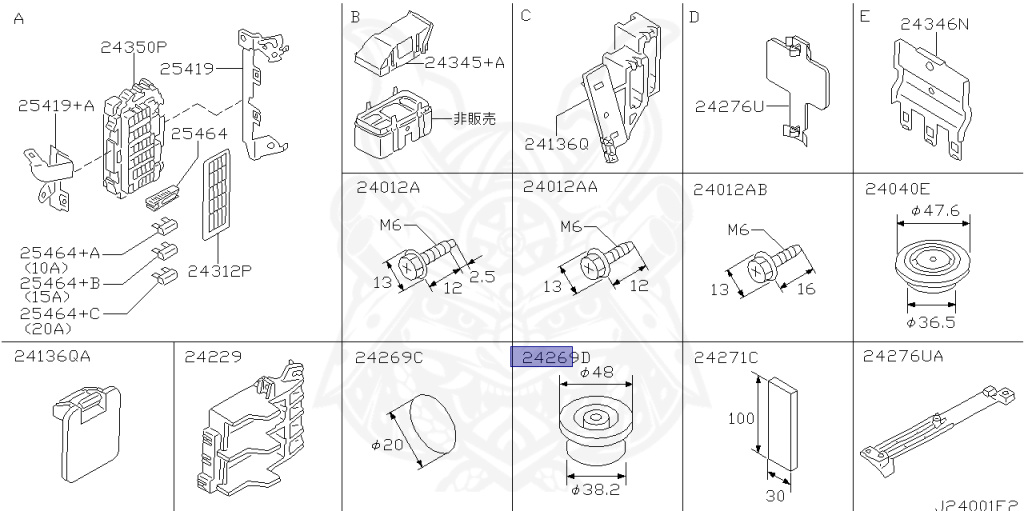 A

24350P

25419

25419+A

25464

25464+A
(10A)

25464+B
(15A)

25464+C
(20A)

24312P

B

24345+A

非販売

C

24136Q

D

24276U

E

24346N

24012A

M6

13

12

2.5

24012AA

M6

13

12

24012AB

M6

13

16

24040E

$\phi 47.6$

$\phi 36.5$

24136QA

24229

24269C

$\phi 20$

24269D

$\phi 48$

$\phi 38.2$

24271C

100

30

24276UA

J24001F2