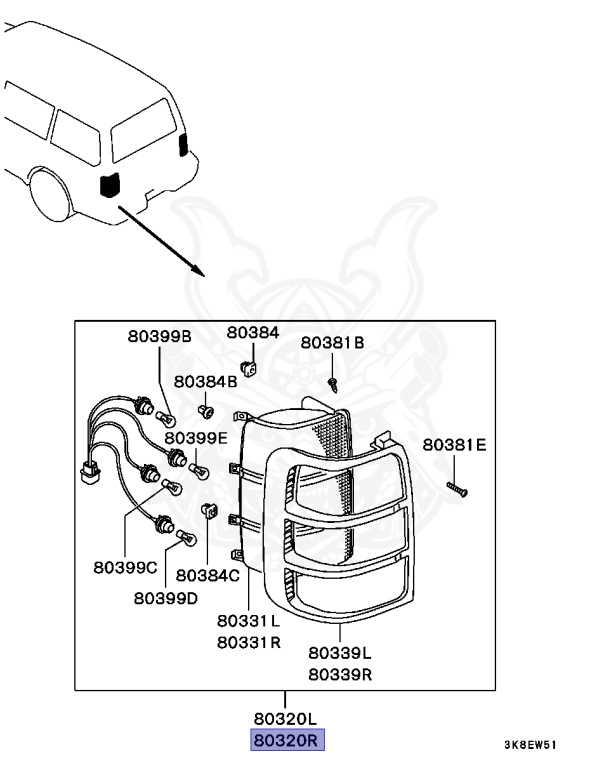 80399B
80384
80381B
80384B
80399E
80381E
80399C
80384C
80399D
80331L
80331R
80339L
80339R
80320L
80320R
3K8EW51