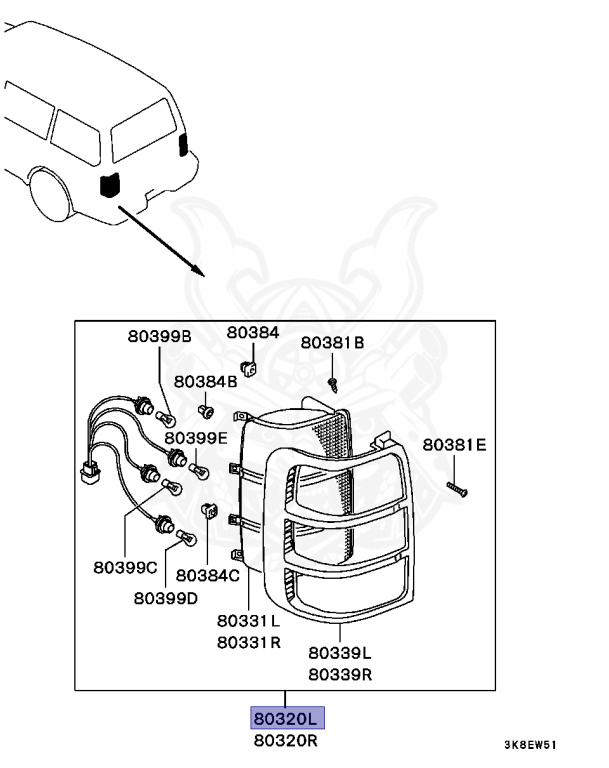 80399B
80384
80381B
80384B
80399E
80381E
80399C
80384C
80399D
80331L
80331R
80339L
80339R
80320L
80320R
3K8EW51