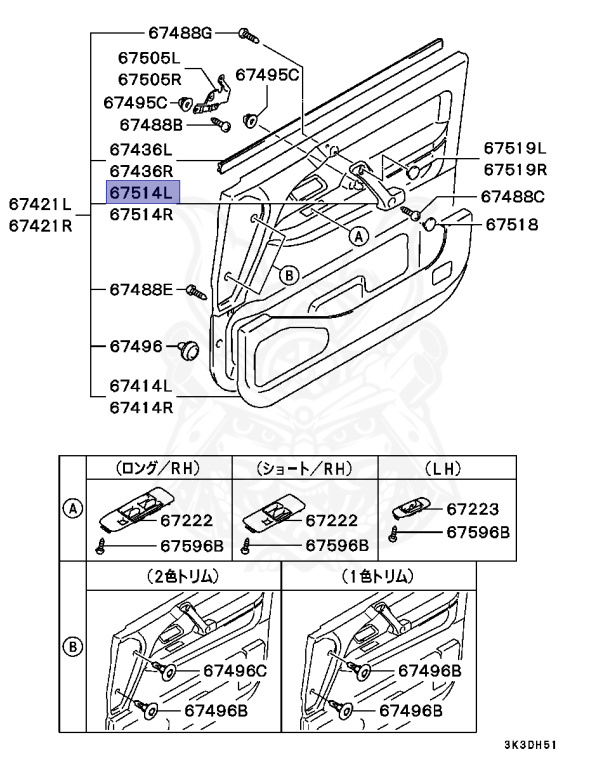 67488G
67505L
67505R
67495C
67495C
67488B
67436L
67436R
67514L
67514R
67421L
67421R
67519L
67519R
67488C
67518
A
B
67488E
67496
67414L
67414R

A
(ロング/RH)
67222
67596B
(ショート/RH)
67222
67596B
(LH)
67223
67596B

B
(2色トリム)
67496C
67496B
(1色トリム)
67496B
67496B

3K3DH51