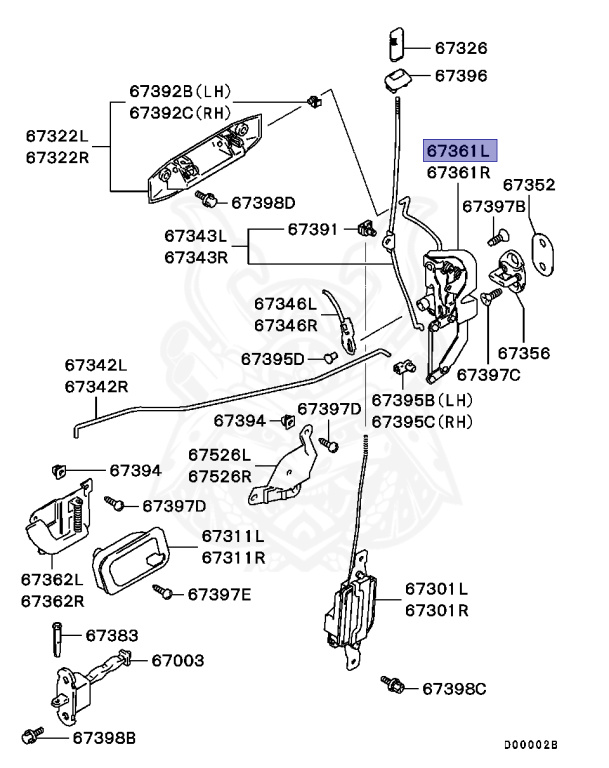 67326
67396
67392B(LH)
67392C(RH)
67322L
67322R
67361L
67361R
67352
67398D
67397B
67343L
67343R
67391
67346L
67346R
67356
67395D
67397C
67342L
67342R
67395B(LH)
67395C(RH)
67394
67397D
67526L
67526R
67394
67397D
67311L
67311R
67362L
67362R
67397E
67301L
67301R
67383
67003
67398C
67398B
D00002B