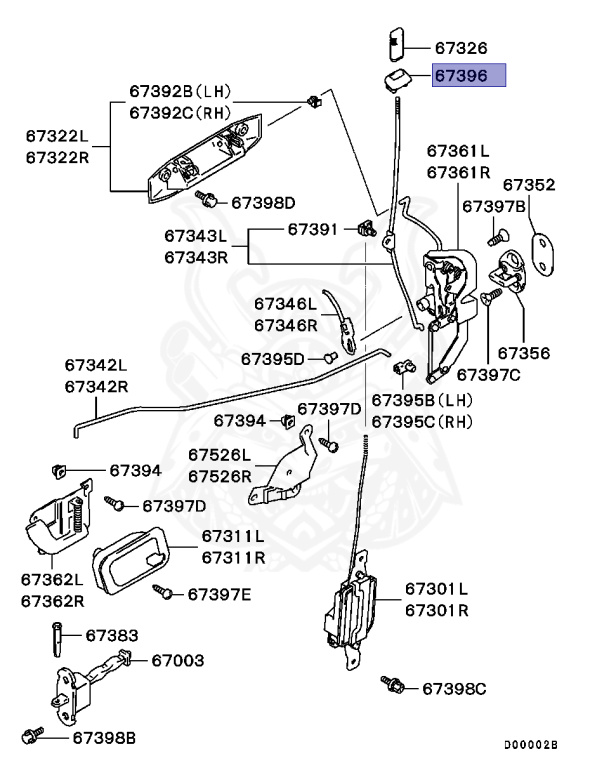 67326
67396
67392B(LH)
67392C(RH)
67322L
67322R
67398D
67361L
67361R
67352
67397B
67343L
67343R
67391
67346L
67346R
67356
67395D
67397C
67342L
67342R
67395B(LH)
67395C(RH)
67394
67397D
67526L
67526R
67394
67397D
67311L
67311R
67362L
67362R
67397E
67301L
67301R
67383
67003
67398C
67398B
D00002B