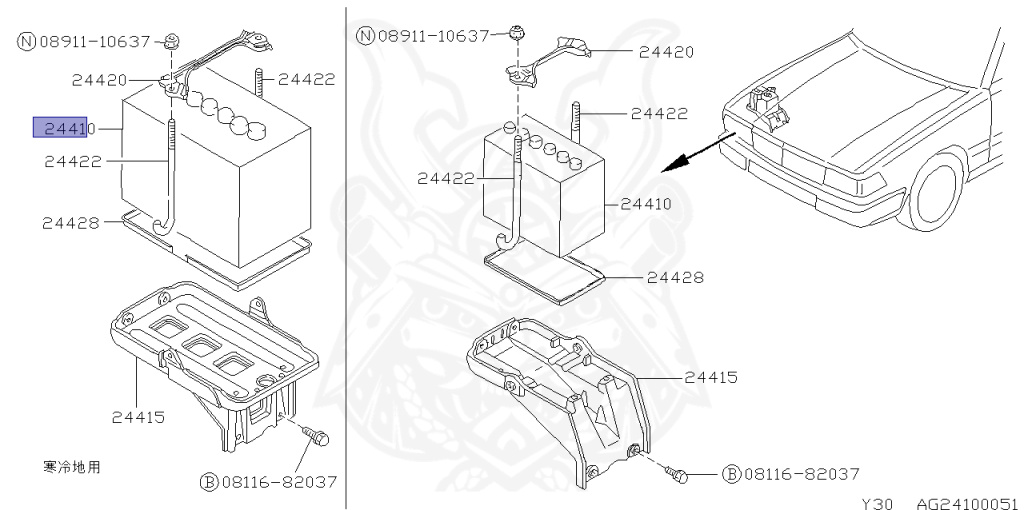 Ⓝ08911-10637
24420
24422
24410
24422
24428
24415
寒冷地用
Ⓑ08116-82037

Ⓝ08911-10637
24420
24422
24422
24410
24428
24415
Ⓑ08116-82037

Y30 AG24100051