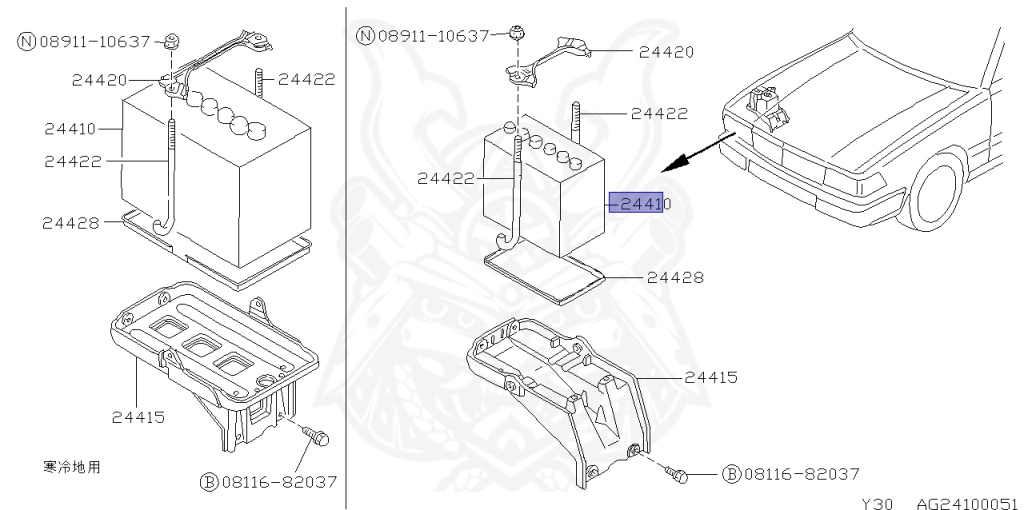 Ⓝ08911-10637
24420
24422
24410
24422
24428
24415
寒冷地用
Ⓑ08116-82037

Ⓝ08911-10637
24420
24422
24422
24410
24428
24415
Ⓑ08116-82037

Y30 AG24100051