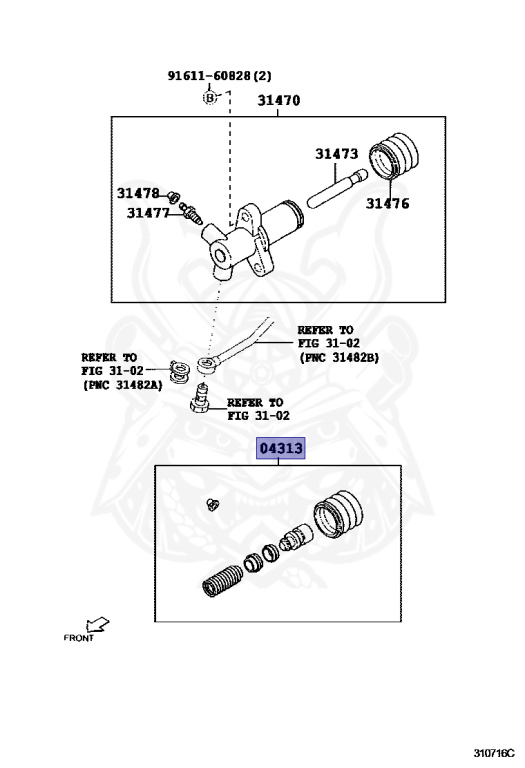 91611-60828(2)

B

31470

31473

31478

31477

31476

REFER TO FIG 31-02 (PNC 31482B)

REFER TO FIG 31-02 (PNC 31482A)

REFER TO FIG 31-02

04313

FRONT

310716C