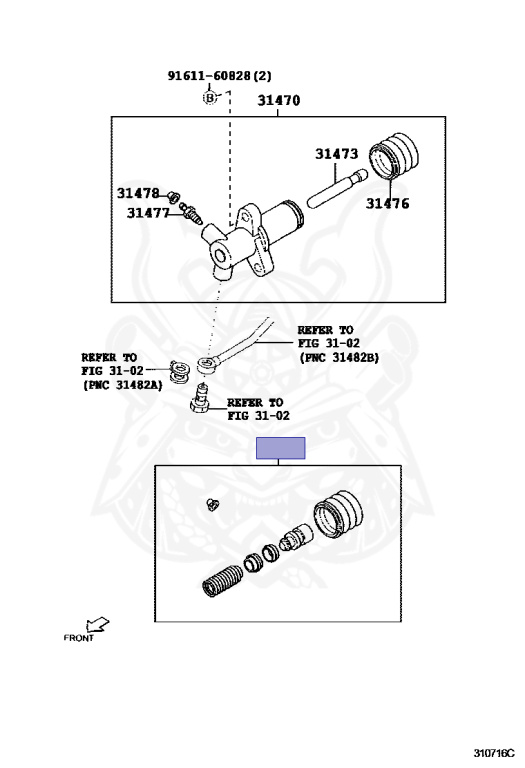 91611-60828(2)

B

31470

31473

31478

31477

31476

REFER TO
FIG 31-02
(PNC 31482B)

REFER TO
FIG 31-02
(PNC 31482A)

REFER TO
FIG 31-02

FRONT

310716C