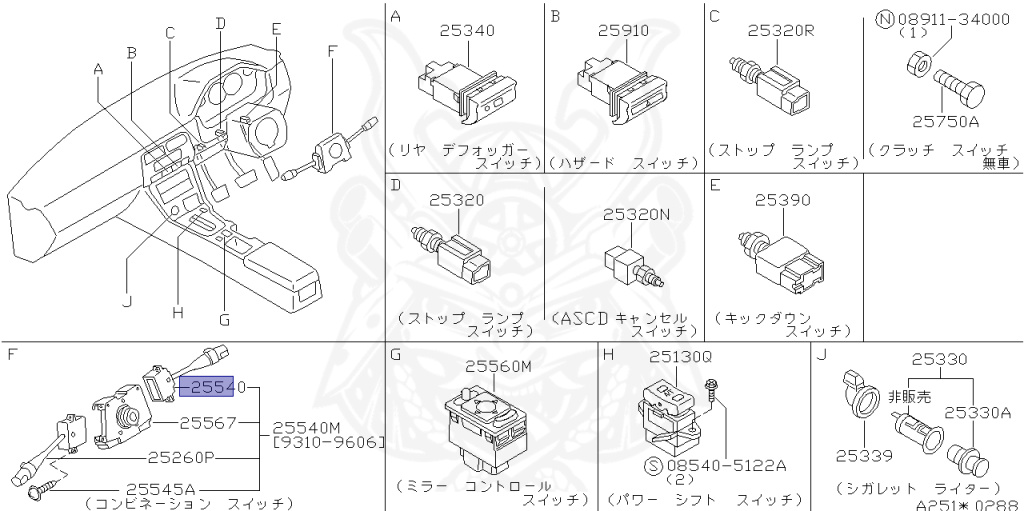 A
B
C
D
E
F
J
H
G

A
25340
(リヤ デフォッガー スイッチ)

B
25910
(ハザード スイッチ)

C
25320R
(ストップ ランプ スイッチ)

Ⓝ08911-34000
(1)
25750A
(クラッチ スイッチ 無車)

D
25320
(ストップ ランプ スイッチ)

25320N
(ASCD キャンセル スイッチ)

E
25390
(キックダウン スイッチ)

F
25540
25567
25540M
[9310-9606]
25260P
25545A
(コンビネーション スイッチ)

G
25560M
(ミラー コントロール スイッチ)

H
25130Q
Ⓢ08540-5122A
(2)
(パワー シフト スイッチ)

J
25330
非販売
25330A
25339
(シガレット ライター)
A251*0288