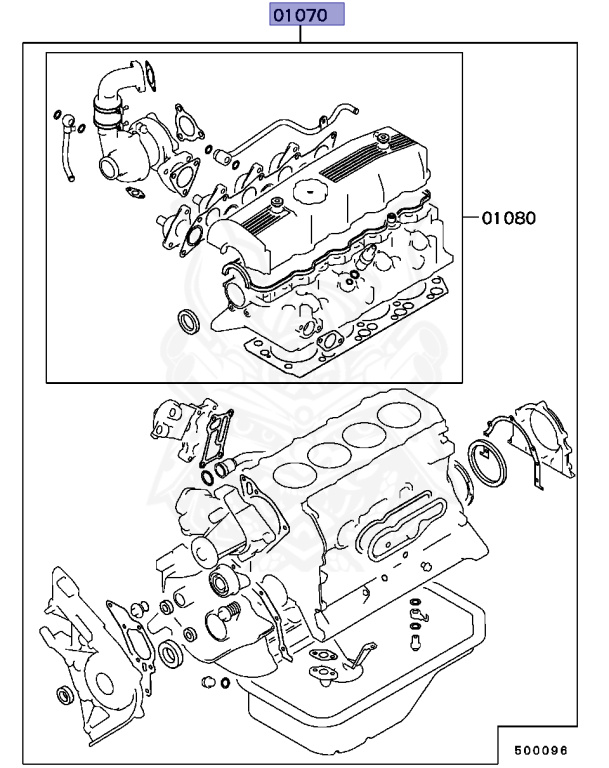 01070

01080

500096