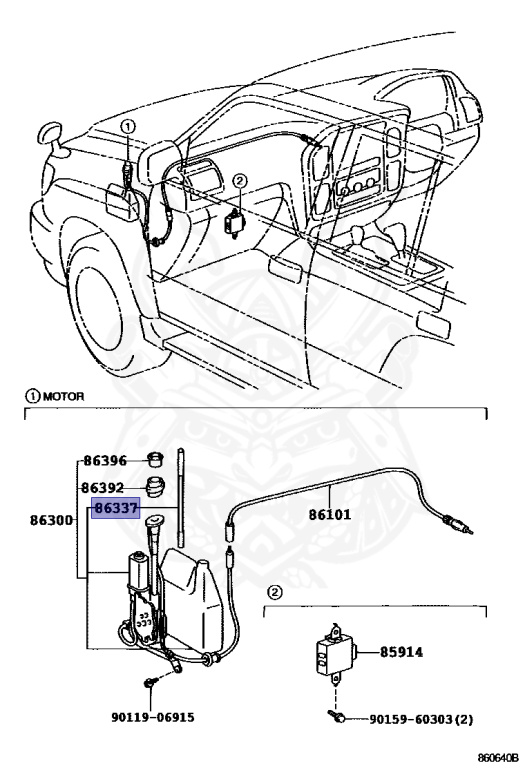 ①
②
① MOTOR
86396
86392
86337
86300
86101
②
85914
90119-06915
90159-60303(2)
860640B