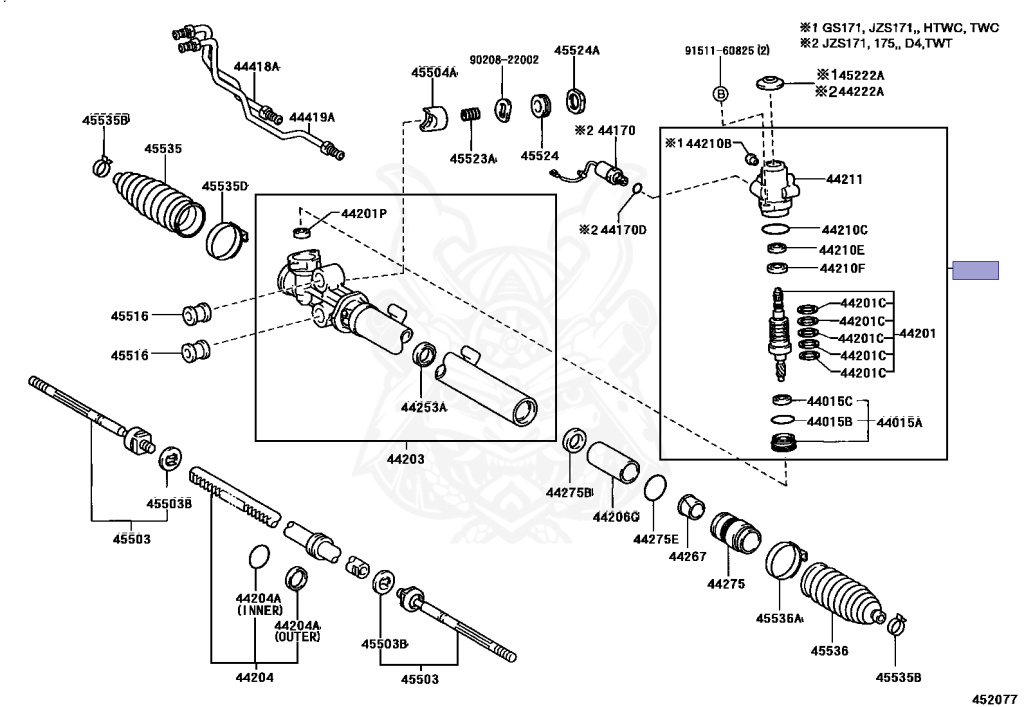 ※1 GS171, JZS171,, HTWC, TWC
※2 JZS171, 175,, D4,TWT

44418A
44419A
45535B
45535
45535D
45504A
90208-22002
45524A
45523A
45524
※2 44170
※2 44170D
91511-60825 (2)
B
※1 45222A
※2 44222A
※1 44210B
44211
44210C
44210E
44210F
44201C
44201C
44201C
44201C
44201C
44201
44015C
44015B
44015A
44201P
45516
45516
44253A
44203
45503B
45503
44275B
44206C
44275E
44267
44275
45536A
45536
45535B
44204A (INNER)
44204A (OUTER)
44204
45503B
45503
452077