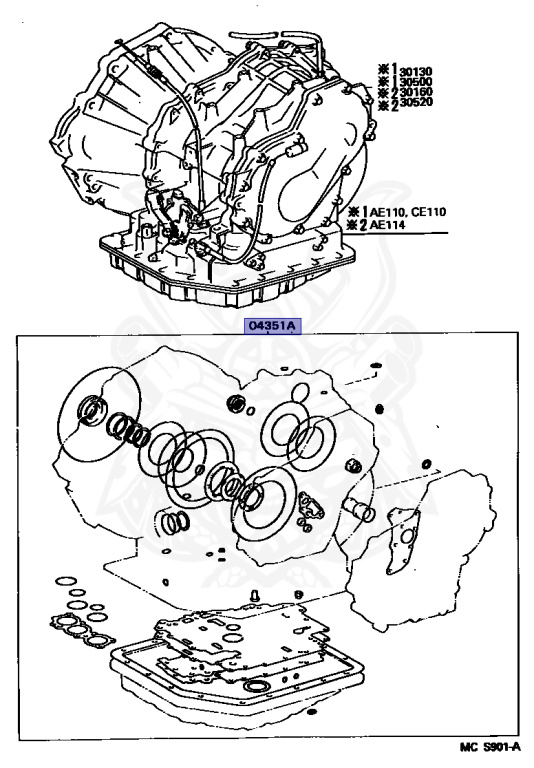 ※1 30130
※1 30500
※2 30160
※2 30520

※1 AE110, CE110
※2 AE114

04351A

MC S901-A