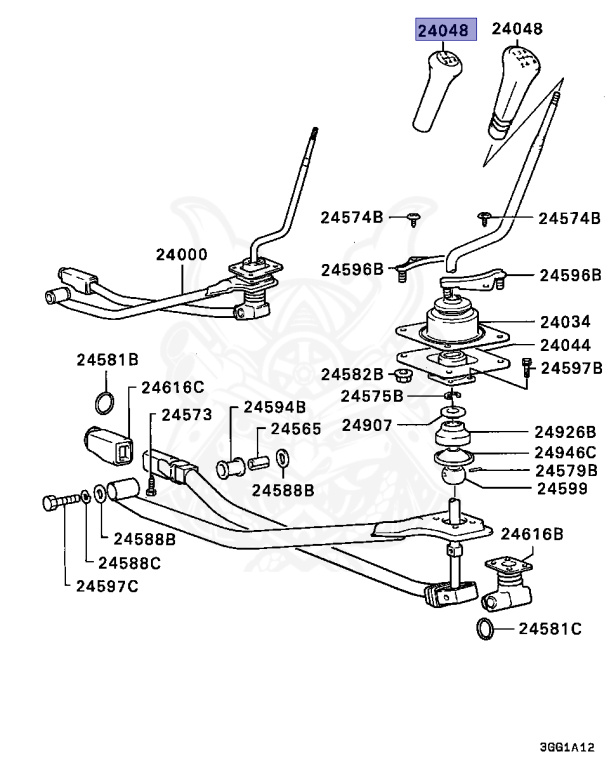 24048
24048
24574B
24574B
24000
24596B
24596B
24034
24044
24581B
24582B
24597B
24616C
24575B
24573
24594B
24565
24907
24926B
24946C
24579B
24588B
24599
24588B
24616B
24588C
24597C
24581C
3GG1A12