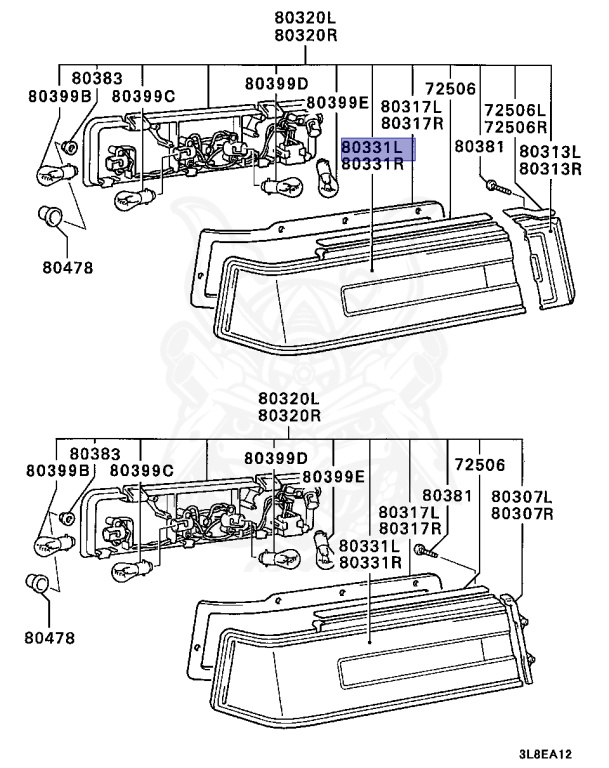 80320L
80320R
80383
80399B
80399C
80399D
80399E
80317L
80317R
72506
72506L
72506R
80331L
80331R
80381
80313L
80313R
80478

80320L
80320R
80383
80399B
80399C
80399D
80399E
72506
80381
80307L
80307R
80317L
80317R
80331L
80331R
80478

3L8EA12