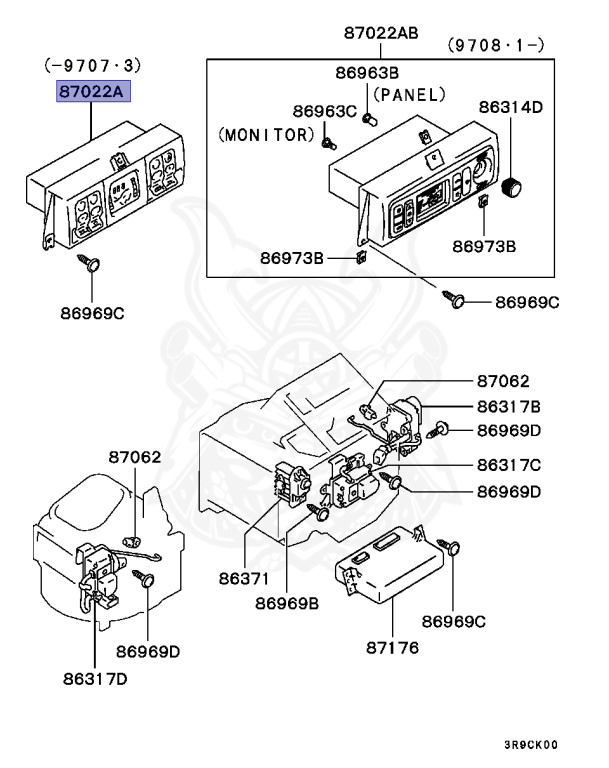 (-9707·3)
87022A
86969C

87022AB
(9708·1-)
86963B
(PANEL)
86963C
(MONITOR)
86314D
86973B
86973B
86969C

87062
86317B
86969D
86317C
86969D
87062
86371
86969B
86969C
87176
86969D
86317D

3R9CK00