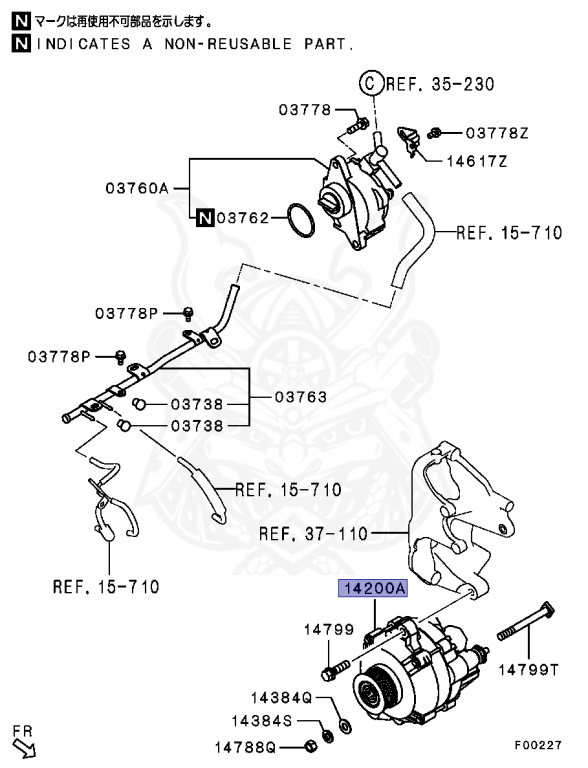 N マークは再使用不可部品を示します。
N INDICATES A NON-REUSABLE PART.

C REF. 35-230
03778
03778Z
14617Z
03760A
N 03762
REF. 15-710
03778P
03778P
03763
03738
03738
REF. 15-710
REF. 37-110
REF. 15-710
14200A
14799
14799T
14384Q
14384S
14788Q
FR
F00227