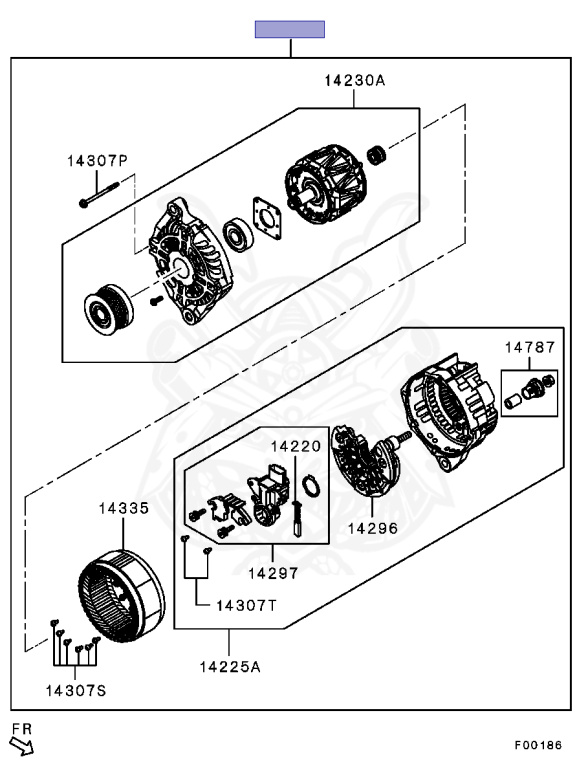 14230A

14307P

14787

14220

14335

14296

14297

14307T

14225A

14307S

FR

F00186