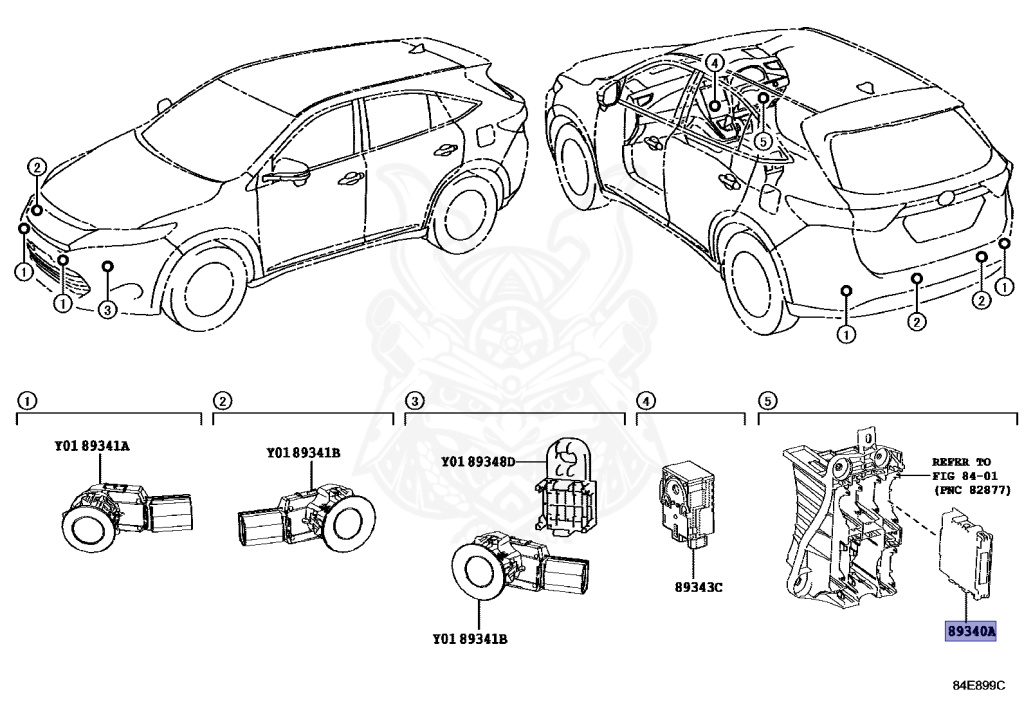 2
1
1
3
4
5
1
2
2
1

1
Y01 89341A

2
Y01 89341B

3
Y01 89348D
Y01 89341B

4
89343C

5
REFER TO FIG 84-01 (PNC 82877)
89340A

84E899C