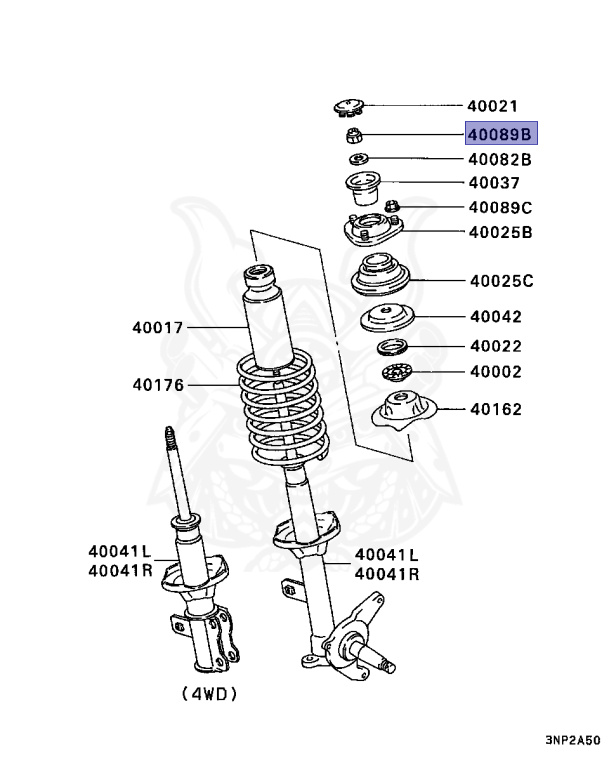 40021
40089B
40082B
40037
40089C
40025B
40025C
40042
40022
40002
40162
40017
40176
40041L
40041R
40041L
40041R
(4WD)
3NP2A50