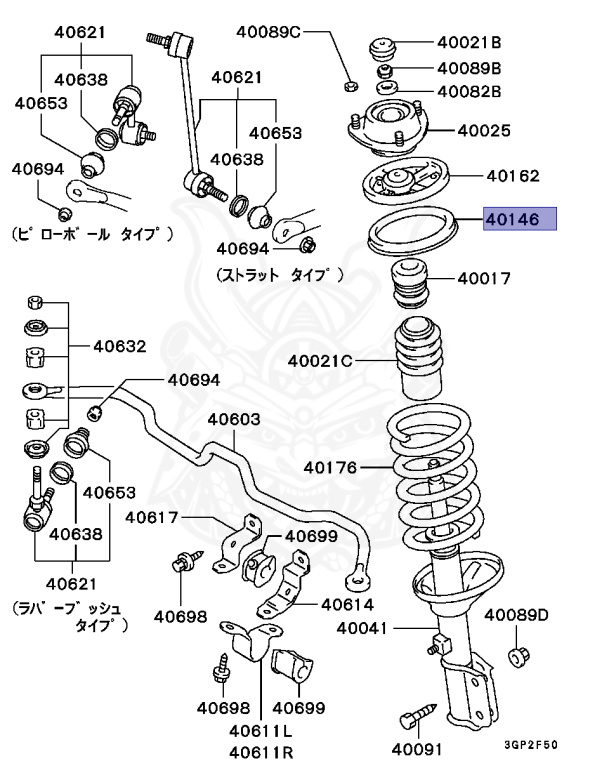 40621
40638
40653
40694
(ピローボール タイプ)

40621
40653
40638
40694
(ストラット タイプ)

40089C
40021B
40089B
40082B
40025
40162
40146
40017
40021C
40176

40632
40694
40603
40653
40638
40621
(ラバーブッシュ タイプ)
40617
40699
40698
40614
40698
40699
40611L
40611R
40041
40089D
40091
3GP2F50