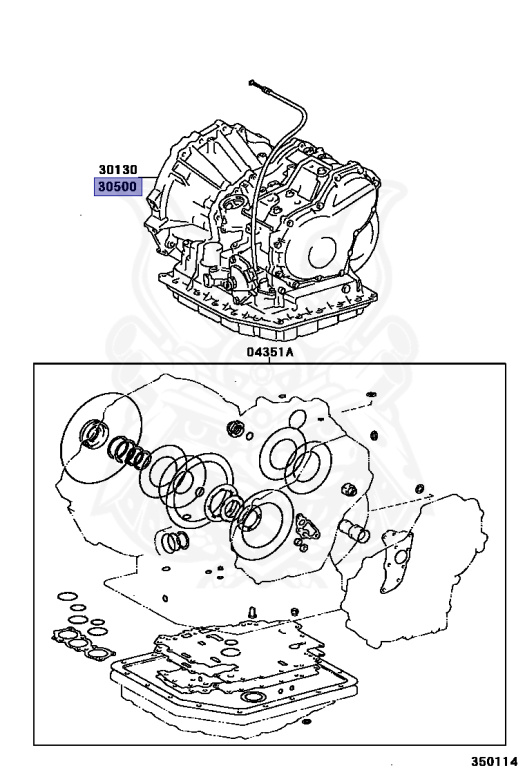 30130
30500
04351A
350114