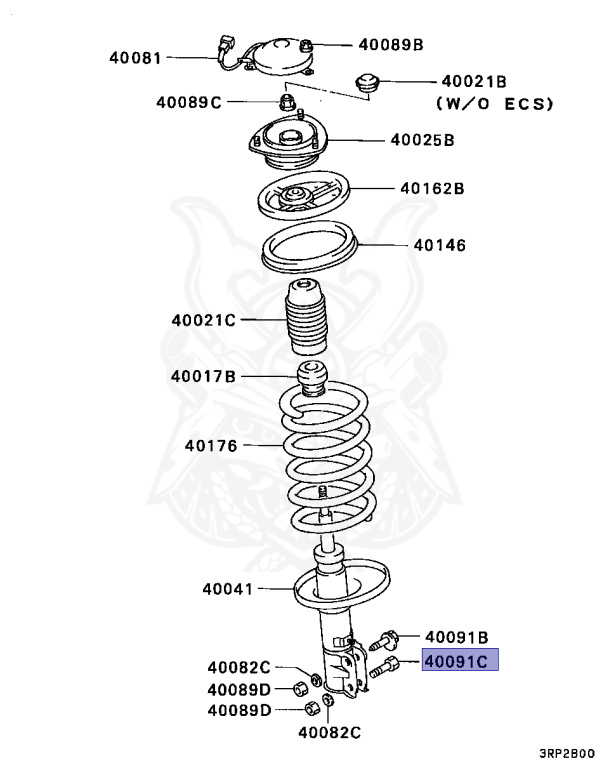 40081
40089B
40021B
(W/O ECS)
40089C
40025B
40162B
40146
40021C
40017B
40176
40041
40091B
40091C
40082C
40089D
40089D
40082C
3RP2B00