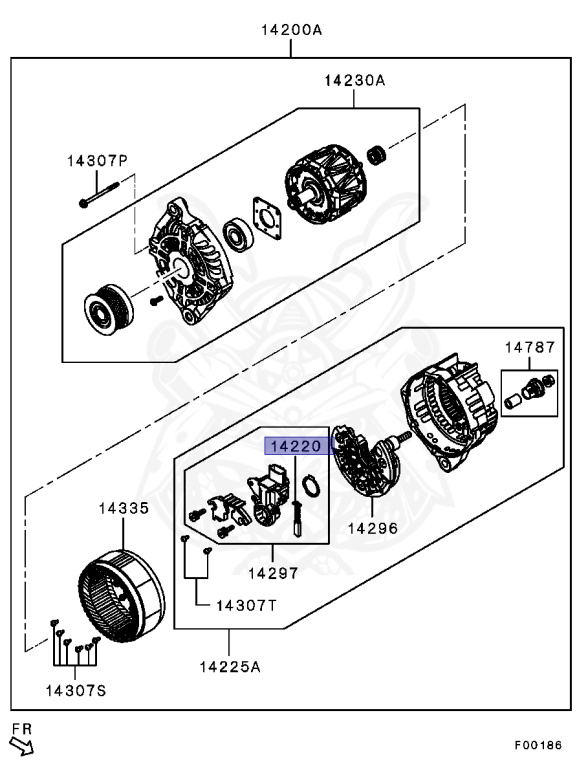 14200A
14230A
14307P
14787
14220
14335
14296
14297
14307T
14225A
14307S
FR
F00186