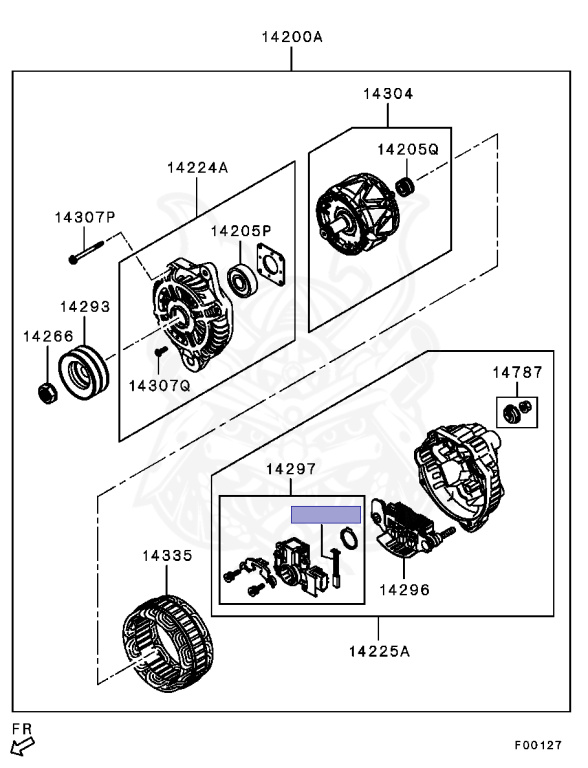 14200A
14304
14205Q
14224A
14307P
14205P
14293
14266
14307Q
14787
14297
14335
14296
14225A
FR
F00127