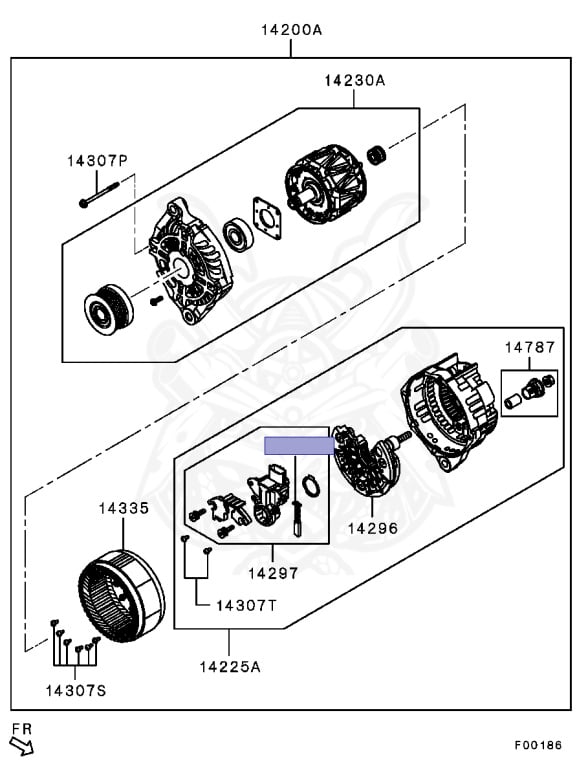 14200A

14230A

14307P

14787

14335

14296

14297

14307T

14225A

14307S

FR

F00186