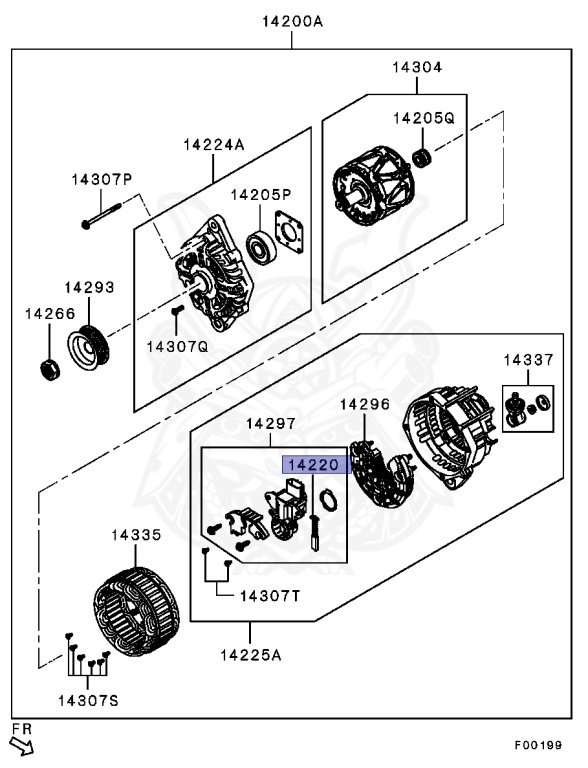 14200A
14304
14205Q
14224A
14307P
14205P
14293
14266
14307Q
14337
14297
14296
14220
14335
14307T
14225A
14307S
FR
F00199