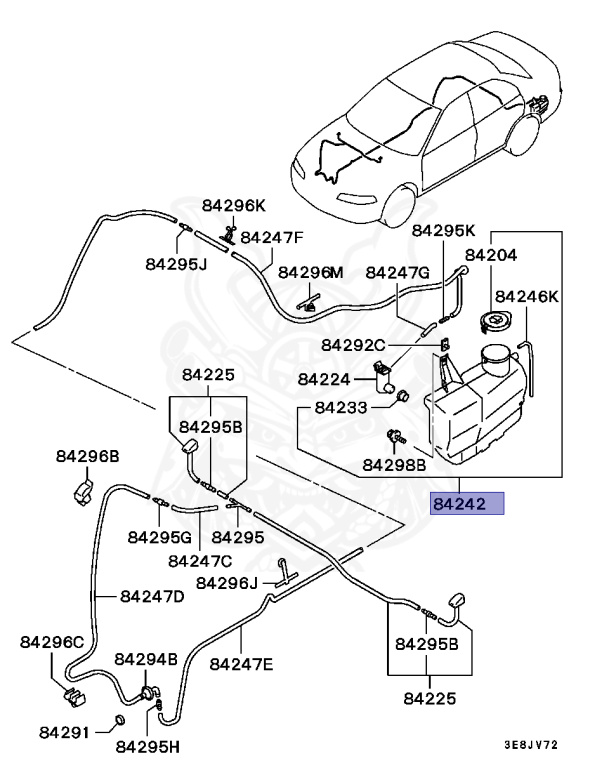 84296K
84247F
84295J
84296M
84247G
84295K
84204
84246K
84292C
84224
84233
84298B
84242
84225
84295B
84296B
84295G
84295
84247C
84296J
84247D
84296C
84294B
84247E
84295B
84225
84291
84295H
3E8JV72