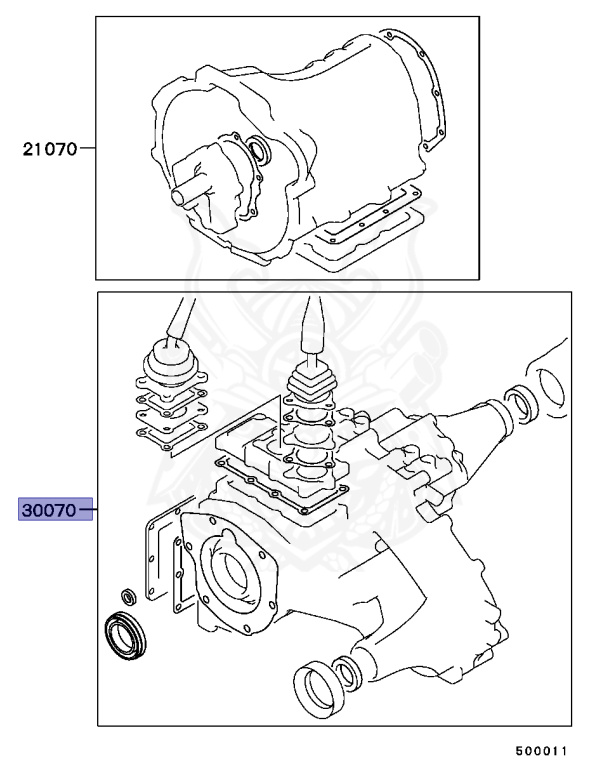 21070

30070

500011