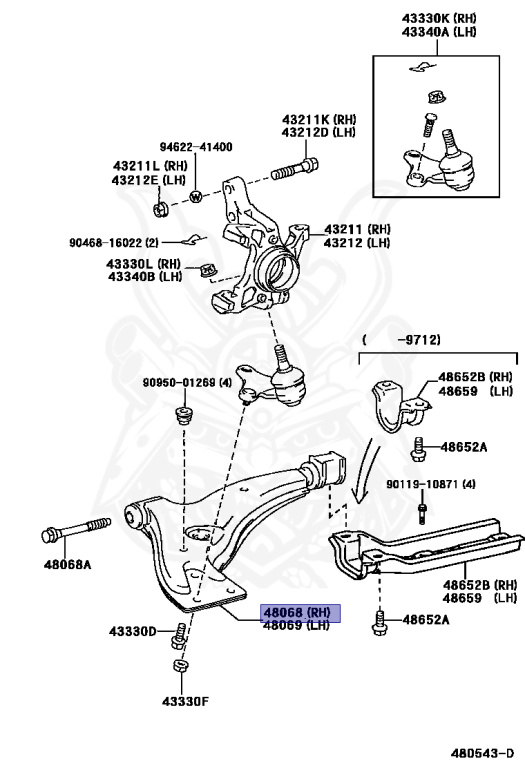 43330K (RH)
43340A (LH)

43211K (RH)
43212D (LH)

94622-41400

43211L (RH)
43212E (LH)

43211 (RH)
43212 (LH)

90468-16022 (2)

43330L (RH)
43340B (LH)

( -9712)

90950-01269 (4)

48652B (RH)
48659 (LH)

48652A

90119-10871 (4)

48068A

48652B (RH)
48659 (LH)

48068 (RH)
48069 (LH)

48652A

43330D

43330F

480543-D