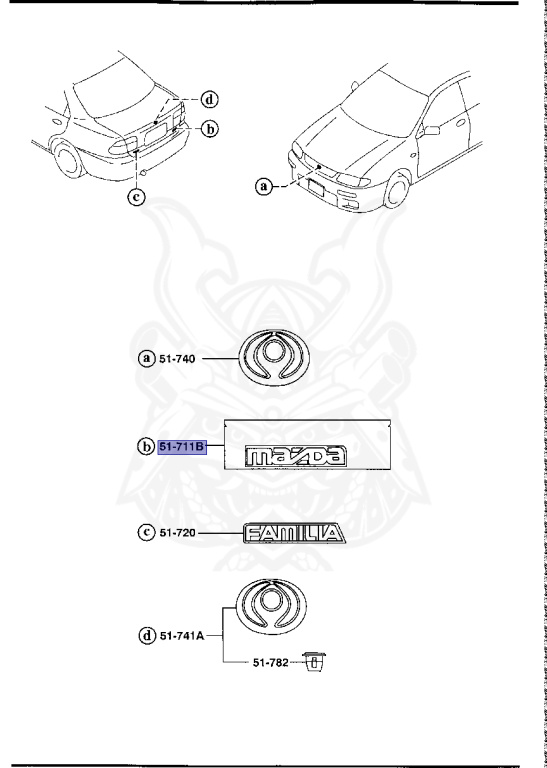 d
b
c
a

a 51-740

b 51-711B
mazda

c 51-720
FAMILIA

d 51-741A
51-782