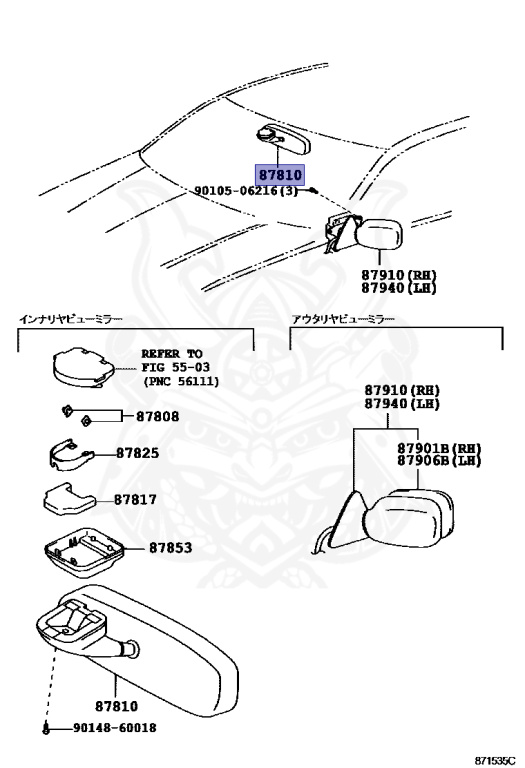 87810
90105-06216(3)
87910(RH)
87940(LH)

インナリヤビューミラー

REFER TO
FIG 55-03
(PNC 56111)

87808
87825
87817
87853
87810
90148-60018

アウタリヤビューミラー

87910(RH)
87940(LH)

87901B(RH)
87906B(LH)

871535C